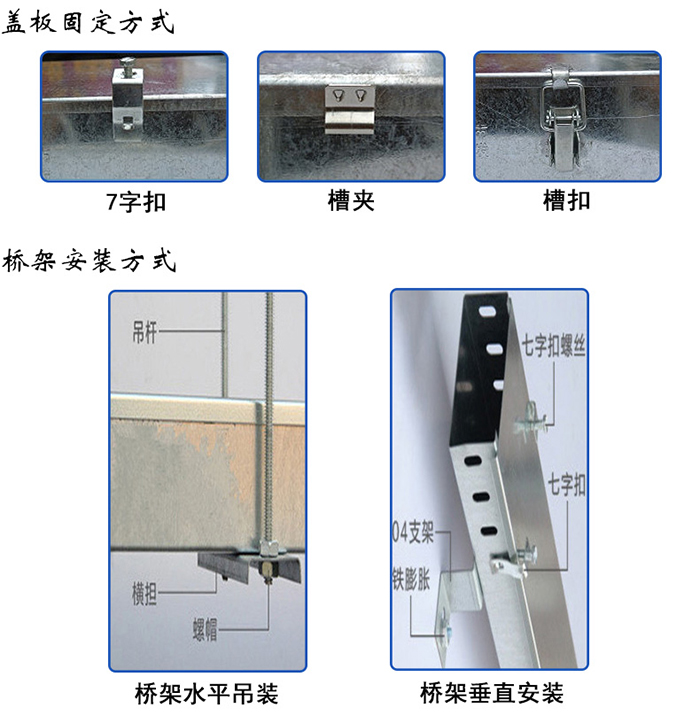 盖板固定方式

7字扣

槽夹

槽扣

桥架安装方式

吊杆

横担

螺帽

桥架水平吊装

七字扣螺丝

七字扣

04支架

铁膨胀

桥架垂直安装